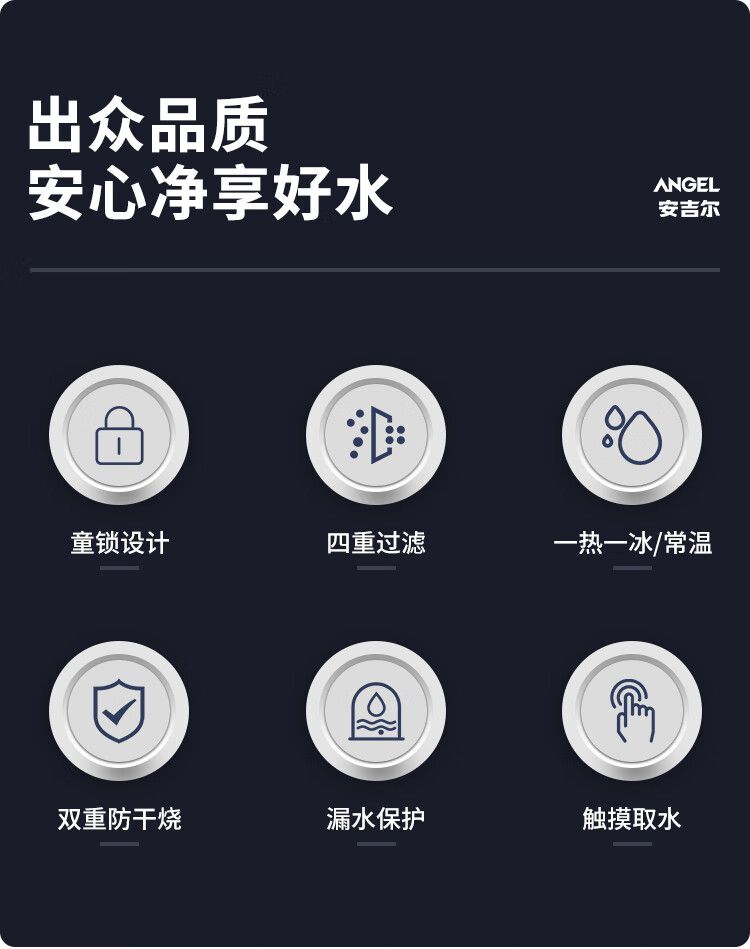 出众品质
安心净享好水

ANGEL
安吉尔

童锁设计

四重过滤

一热一冰/常温

双重防干烧

漏水保护

触摸取水